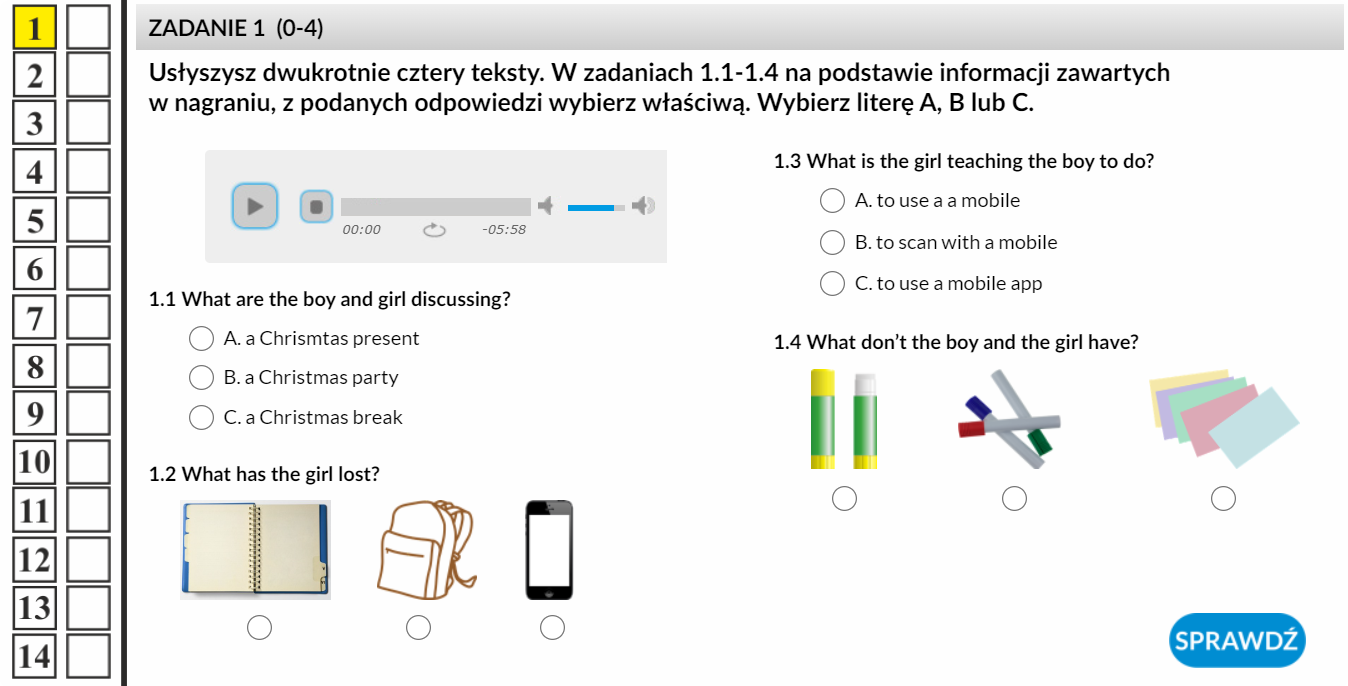 1
2
3
4
5
6
7
8
9
10
11
12
13
14

ZADANIE 1 (0-4)

Usłyszysz dwukrotnie cztery teksty. W zadaniach 1.1-1.4 na podstawie informacji zawartych w nagraniu, z podanych odpowiedzi wybierz właściwą. Wybierz literę A, B lub C.

00:00 -05:58

1.1 What are the boy and girl discussing?

A. a Chrismtas present

B. a Christmas party

C. a Christmas break

1.2 What has the girl lost?

1.3 What is the girl teaching the boy to do?

A. to use a a mobile

B. to scan with a mobile

C. to use a mobile app

1.4 What don't the boy and the girl have?

SPRAWDŹ